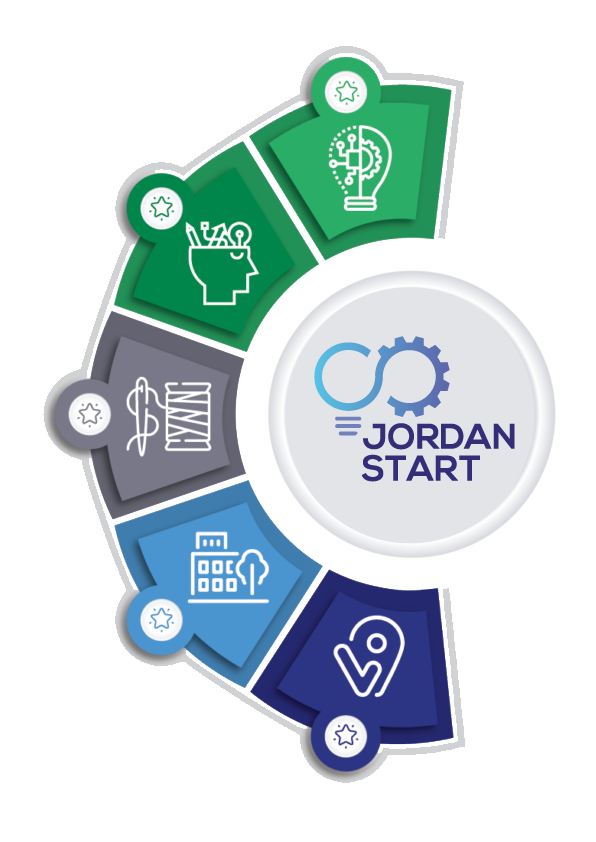 JORDAN
START